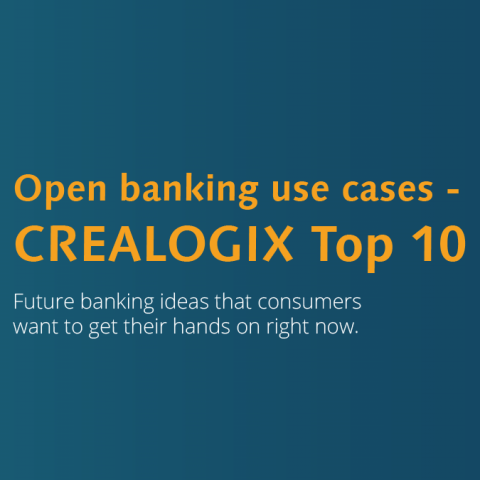 Open banking use cases - CREALOGIX Top 10

Future banking ideas that consumers want to get their hands on right now.